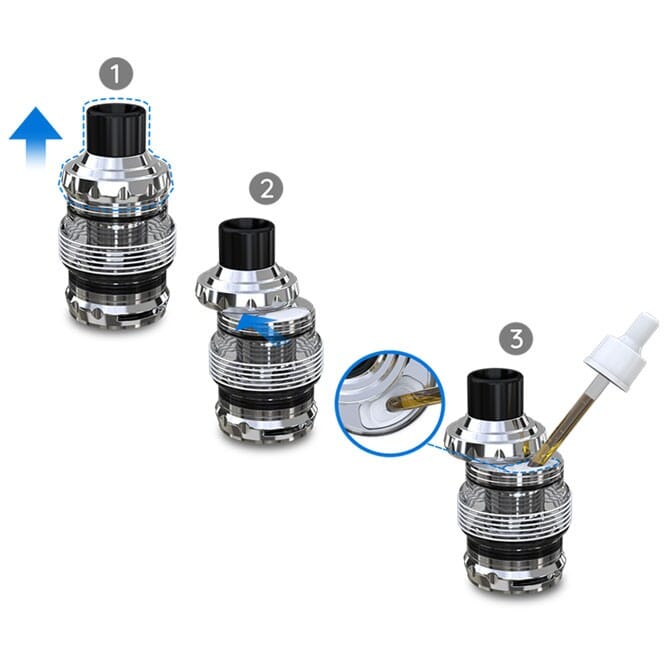 1

2

3